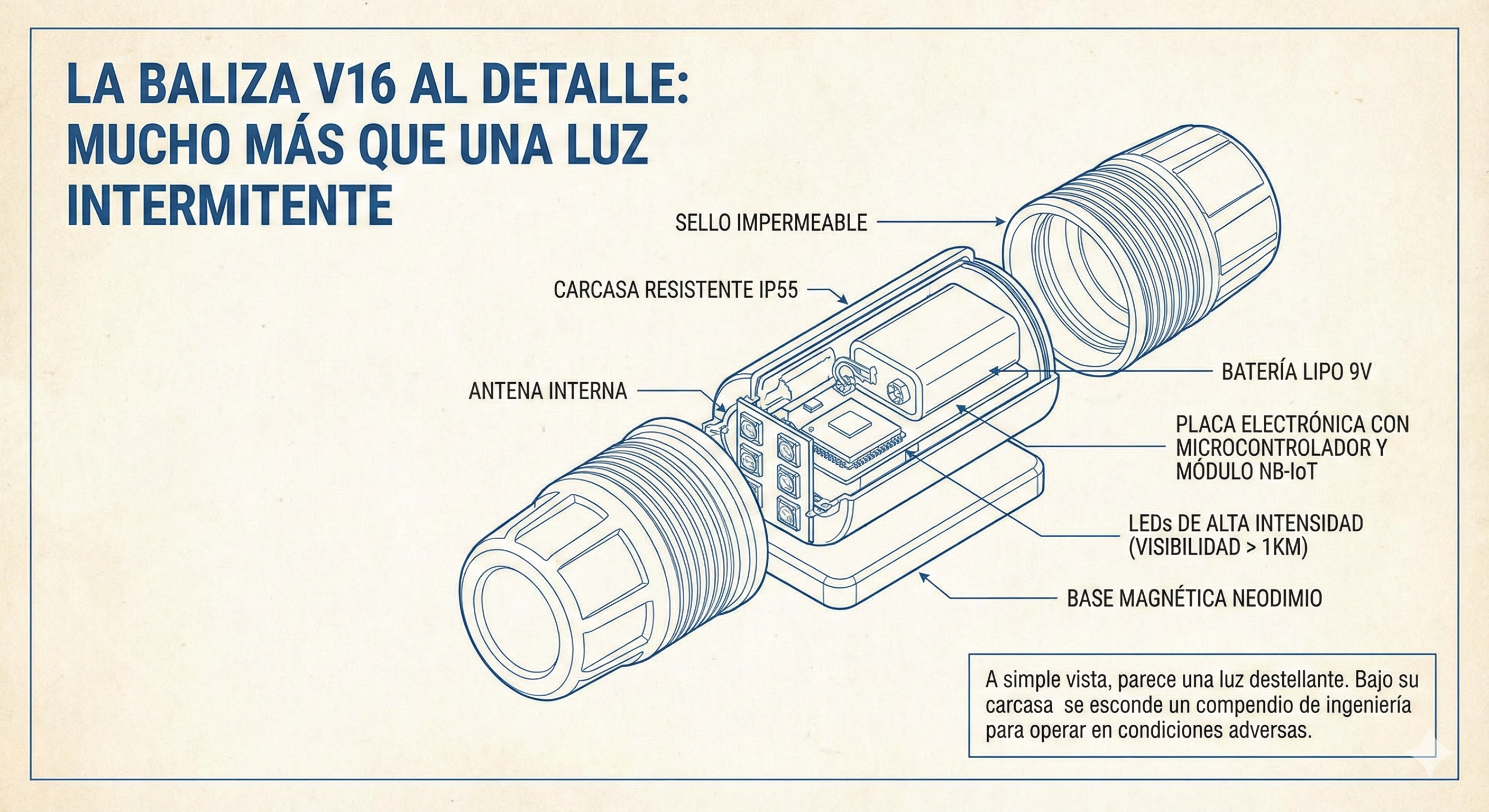 LA BALIZA V16 AL DETALLE: MUCHO MÁS QUE UNA LUZ INTERMITENTE

SELLO IMPERMEABLE

CARCASA RESISTENTE IP55

ANTENA INTERNA

BATERÍA LIPO 9V

PLACA ELECTRÓNICA CON MICROCONTROLADOR Y MÓDULO NB-IoT

LEDs DE ALTA INTENSIDAD (VISIBILIDAD > 1KM)

BASE MAGNÉTICA NEODIMIO

A simple vista, parece una luz destellante. Bajo su carcasa se esconde un compendio de ingeniería para operar en condiciones adversas.